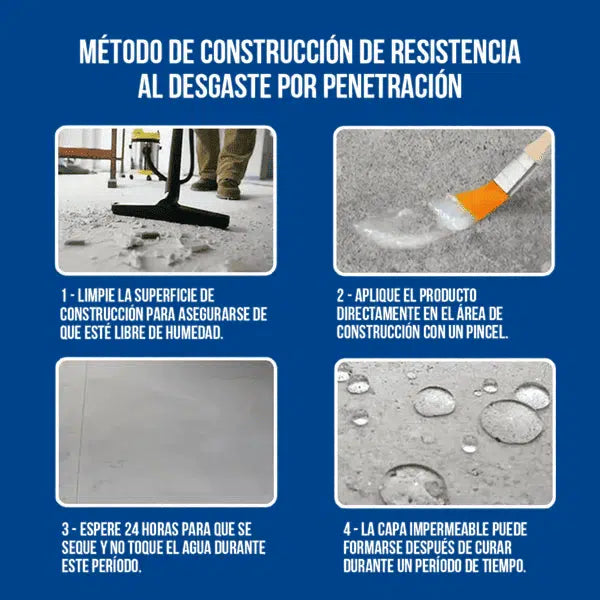 MÉTODO DE CONSTRUCCIÓN DE RESISTENCIA AL DESGASTE POR PENETRACIÓN

1 - LIMPIE LA SUPERFICIE DE CONSTRUCCIÓN PARA ASEGURARSE DE QUE ESTÉ LIBRE DE HUMEDAD.

2 - APLIQUE EL PRODUCTO DIRECTAMENTE EN EL ÁREA DE CONSTRUCCIÓN CON UN PINCEL.

3 - ESPERE 24 HORAS PARA QUE SE SEQUE Y NO TOQUE EL AGUA DURANTE ESTE PERÍODO.

4 - LA CAPA IMPERMEABLE PUEDE FORMARSE DESPUÉS DE CURAR DURANTE UN PERÍODO DE TIEMPO.